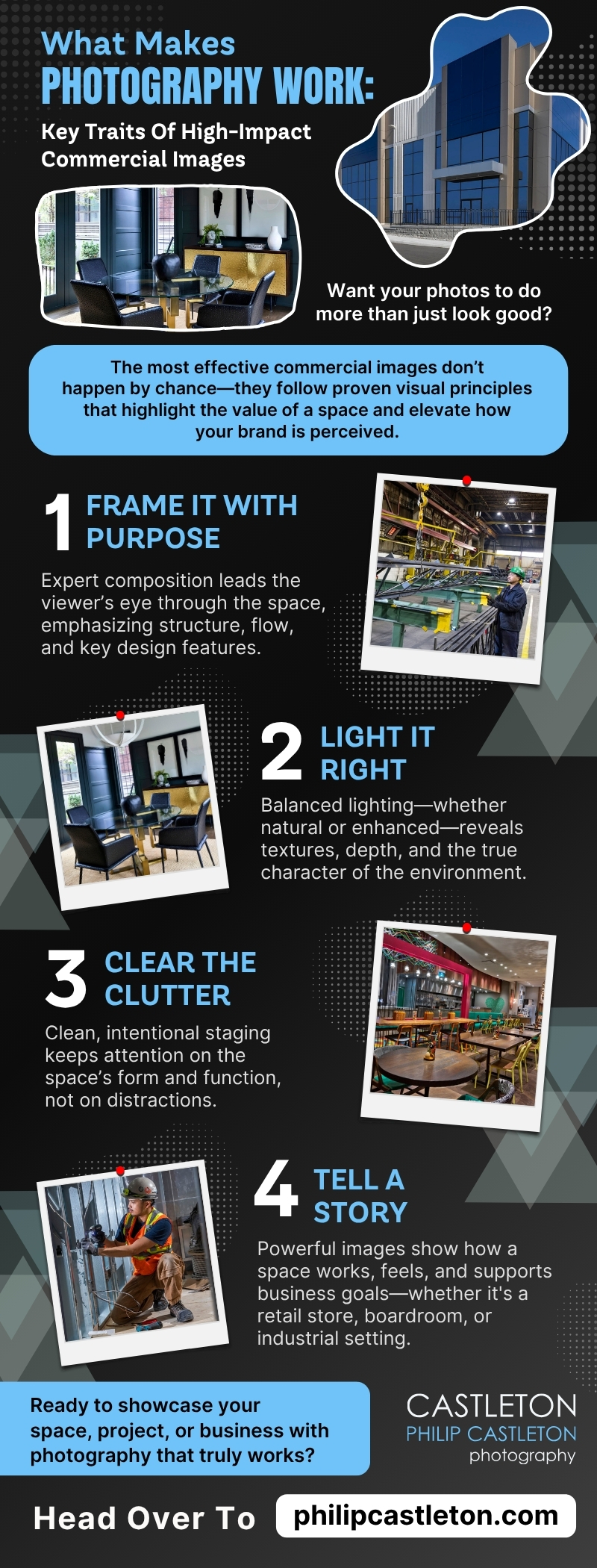 What Makes
PHOTOGRAPHY WORK:
Key Traits Of High-Impact Commercial Images

Want your photos to do more than just look good?

The most effective commercial images don't happen by chance—they follow proven visual principles that highlight the value of a space and elevate how your brand is perceived.

1 FRAME IT WITH PURPOSE

Expert composition leads the viewer's eye through the space, emphasizing structure, flow, and key design features.

2 LIGHT IT RIGHT

Balanced lighting—whether natural or enhanced—reveals textures, depth, and the true character of the environment.

3 CLEAR THE CLUTTER

Clean, intentional staging keeps attention on the space's form and function, not on distractions.

4 TELL A STORY

Powerful images show how a space works, feels, and supports business goals—whether it's a retail store, boardroom, or industrial setting.

Ready to showcase your space, project, or business with photography that truly works?

CASTLETON
PHILIP CASTLETON
photography

Head Over To philipcastleton.com